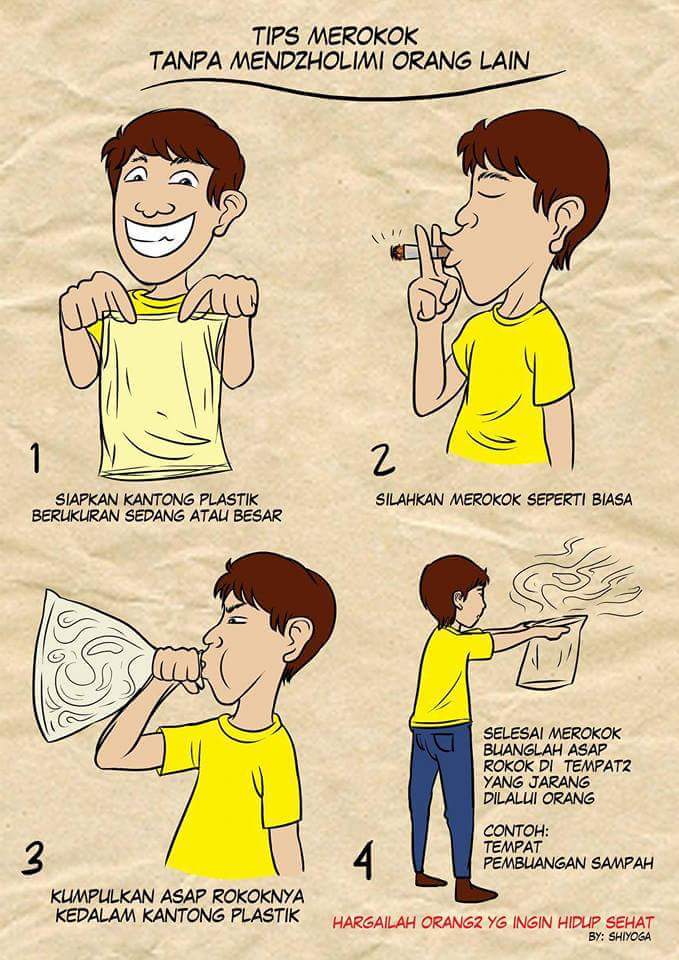 TIPS MEROKOK
TANPA MENDZHOLIMI ORANG LAIN

1

SIAPKAN KANTONG PLASTIK BERUKURAN SEDANG ATAU BESAR

2

SILAHKAN MEROKOK SEPERTI BIASA

3

KUMPULKAN ASAP ROKOKNYA KEDALAM KANTONG PLASTIK

4

SELESAI MEROKOK BUANGLAH ASAP ROKOK DI TEMPAT2 YANG JARANG DILALUI ORANG

CONTOH:
TEMPAT PEMBUANGAN SAMPAH

HARGAILAH ORANG2 YG INGIN HIDUP SEHAT
BY: SHIYOGA